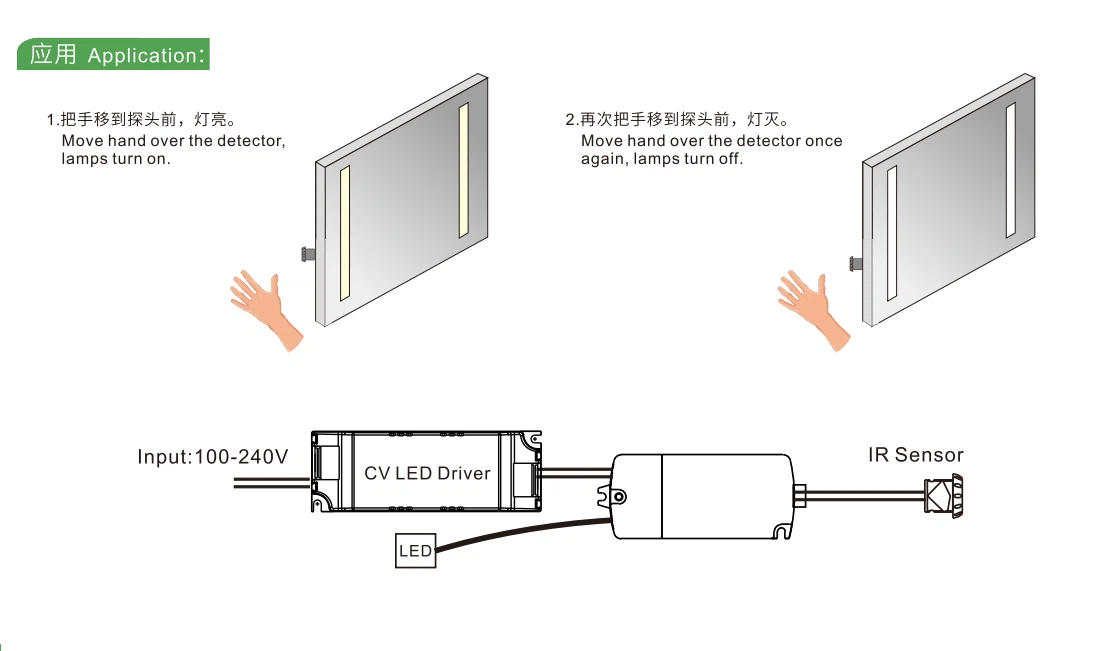 应用 Application:

1.把手移到探头前，灯亮。
Move hand over the detector, lamps turn on.

2.再次把手移到探头前，灯灭。
Move hand over the detector once again, lamps turn off.

Input:100-240V

CV LED Driver

IR Sensor

LED